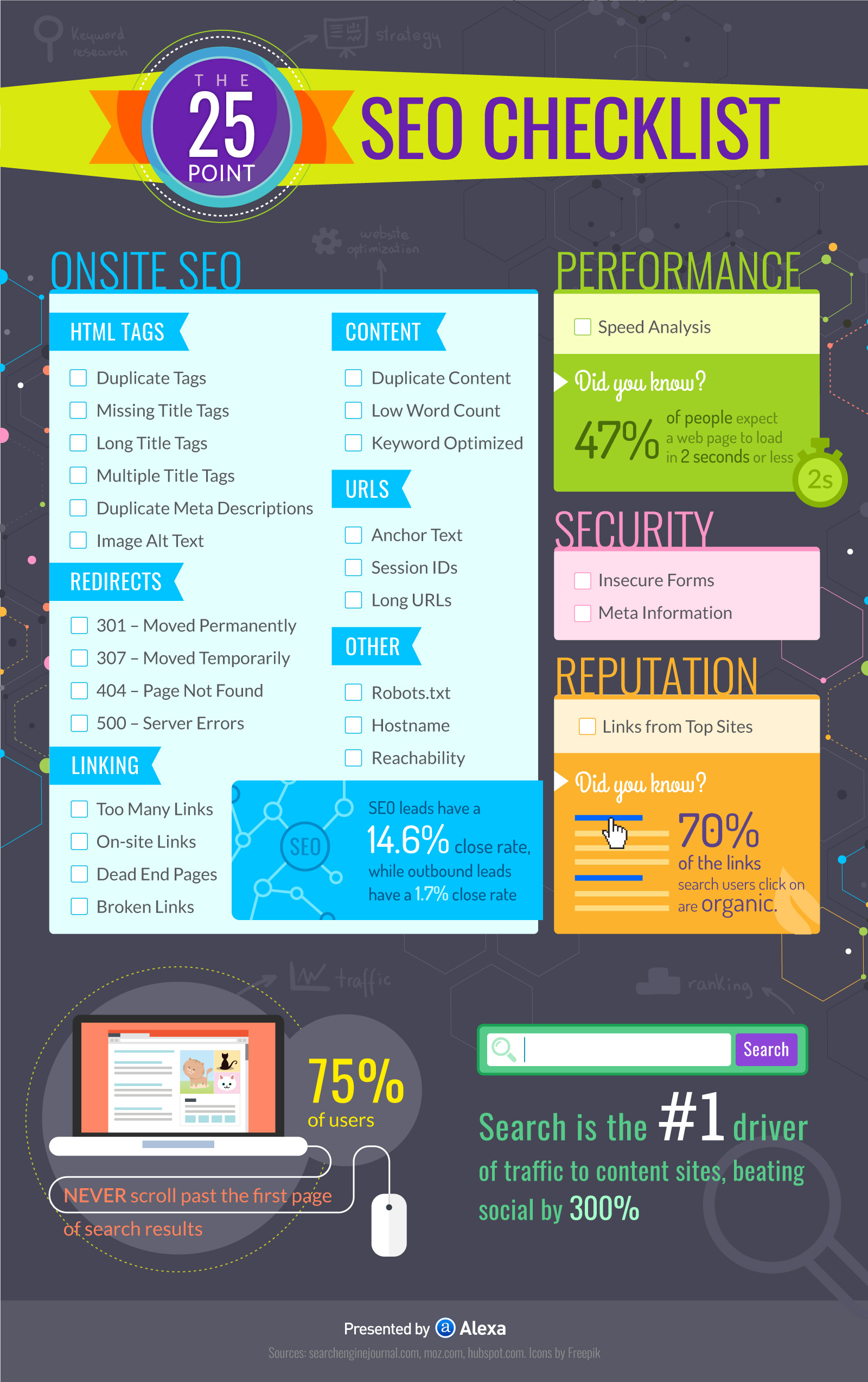 Keyword research

strategy

THE 25 POINT

SEO CHECKLIST

website optimization

ONSITE SEO

HTML TAGS

Duplicate Tags

Missing Title Tags

Long Title Tags

Multiple Title Tags

Duplicate Meta Descriptions

Image Alt Text

REDIRECTS

301 – Moved Permanently

307 – Moved Temporarily

404 – Page Not Found

500 – Server Errors

LINKING

Too Many Links

On-site Links

Dead End Pages

Broken Links

CONTENT

Duplicate Content

Low Word Count

Keyword Optimized

URLS

Anchor Text

Session IDs

Long URLs

OTHER

Robots.txt

Hostname

Reachability

SEO

SEO leads have a 14.6% close rate, while outbound leads have a 1.7% close rate

PERFORMANCE

Speed Analysis

Did you know?

47% of people expect a web page to load in 2 seconds or less

2s

SECURITY

Insecure Forms

Meta Information

REPUTATION

Links from Top Sites

Did you know?

70% of the links search users click on are organic.

traffic

ranking

75% of users

NEVER scroll past the first page of search results

Search

Search is the #1 driver of traffic to content sites, beating social by 300%

Presented by Alexa

Sources: searchenginejournal.com, moz.com, hubspot.com. Icons by Freepik